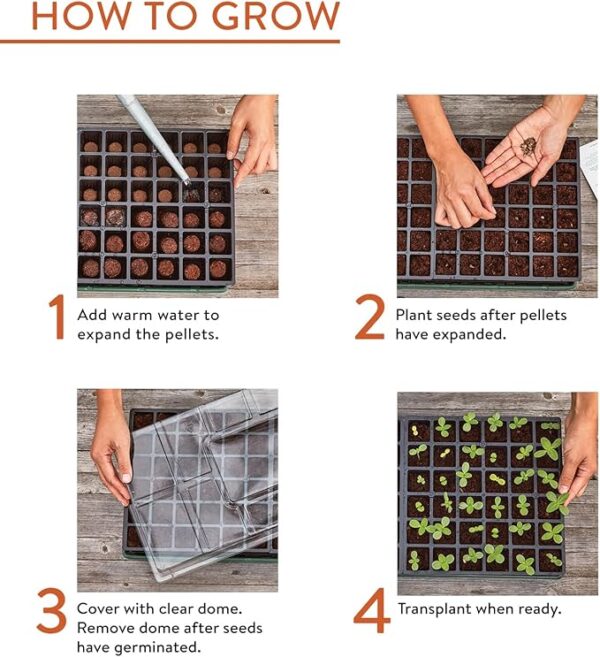 HOW TO GROW

1 Add warm water to expand the pellets.

2 Plant seeds after pellets have expanded.

3 Cover with clear dome. Remove dome after seeds have germinated.

4 Transplant when ready.